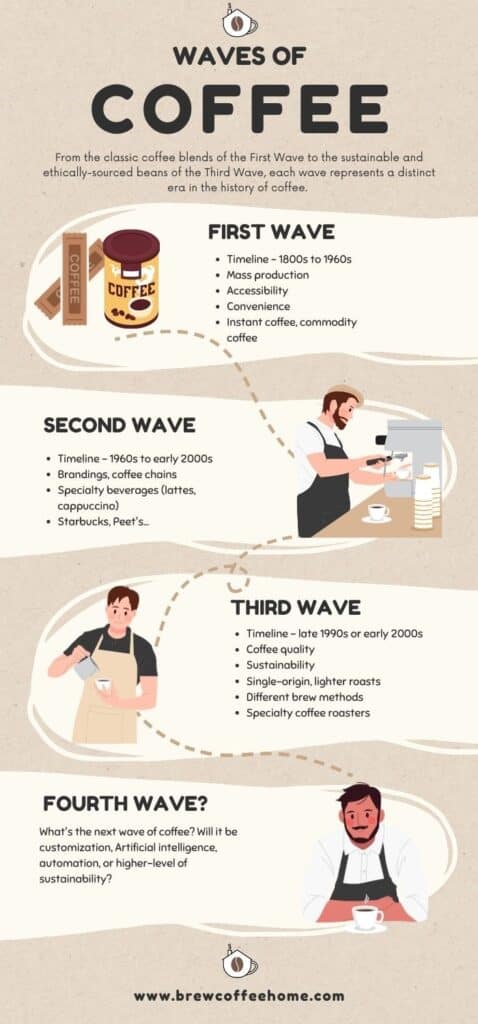 WAVES OF
COFFEE

From the classic coffee blends of the First Wave to the sustainable and ethically-sourced beans of the Third Wave, each wave represents a distinct era in the history of coffee.

COFFEE

COFFEE

FIRST WAVE

- Timeline – 1800s to 1960s
- Mass production
- Accessibility
- Convenience
- Instant coffee, commodity coffee

SECOND WAVE

- Timeline – 1960s to early 2000s
- Brandings, coffee chains
- Specialty beverages (lattes, cappuccino)
- Starbucks, Peet's...

THIRD WAVE

- Timeline – late 1990s or early 2000s
- Coffee quality
- Sustainability
- Single-origin, lighter roasts
- Different brew methods
- Specialty coffee roasters

FOURTH WAVE?

What's the next wave of coffee? Will it be customization, Artificial intelligence, automation, or higher-level of sustainability?

www.brewcoffeehome.com